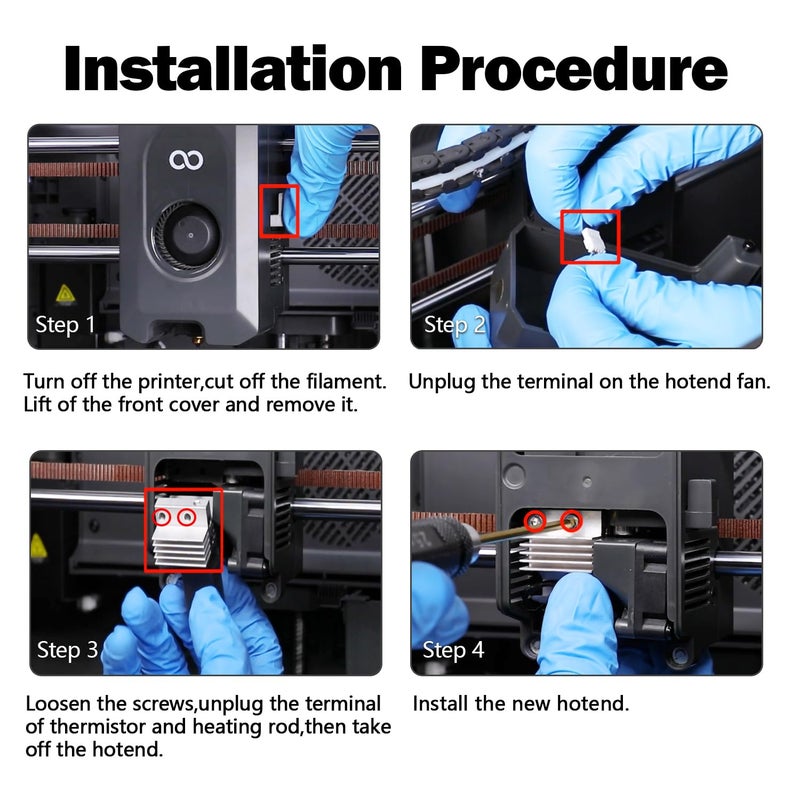 Installation Procedure

Step 1

Turn off the printer,cut off the filament. Lift of the front cover and remove it.

Step 2

Unplug the terminal on the hotend fan.

Step 3

Loosen the screws,unplug the terminal of thermistor and heating rod,then take off the hotend.

Step 4

Install the new hotend.